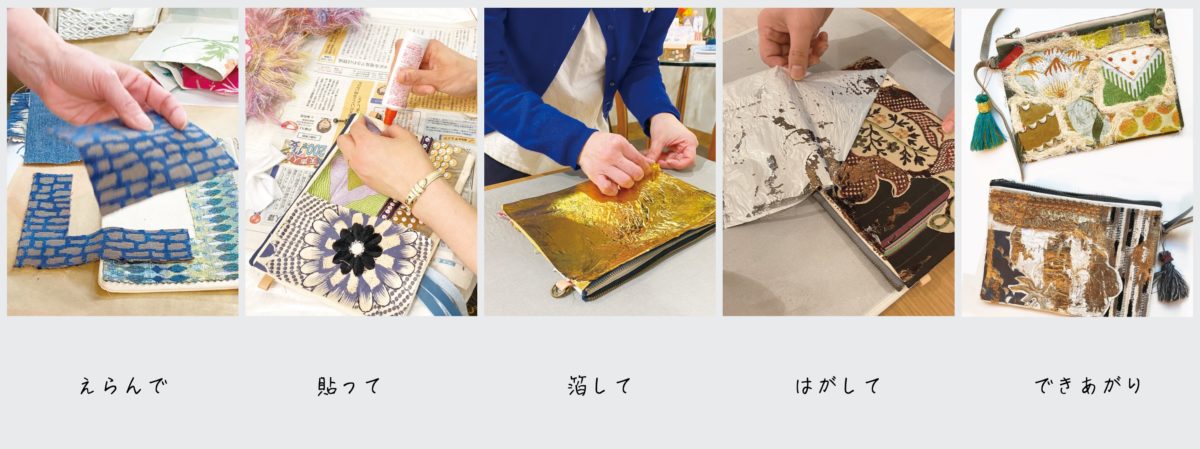 えらんで

貼って

箔して

はがして

できあがり